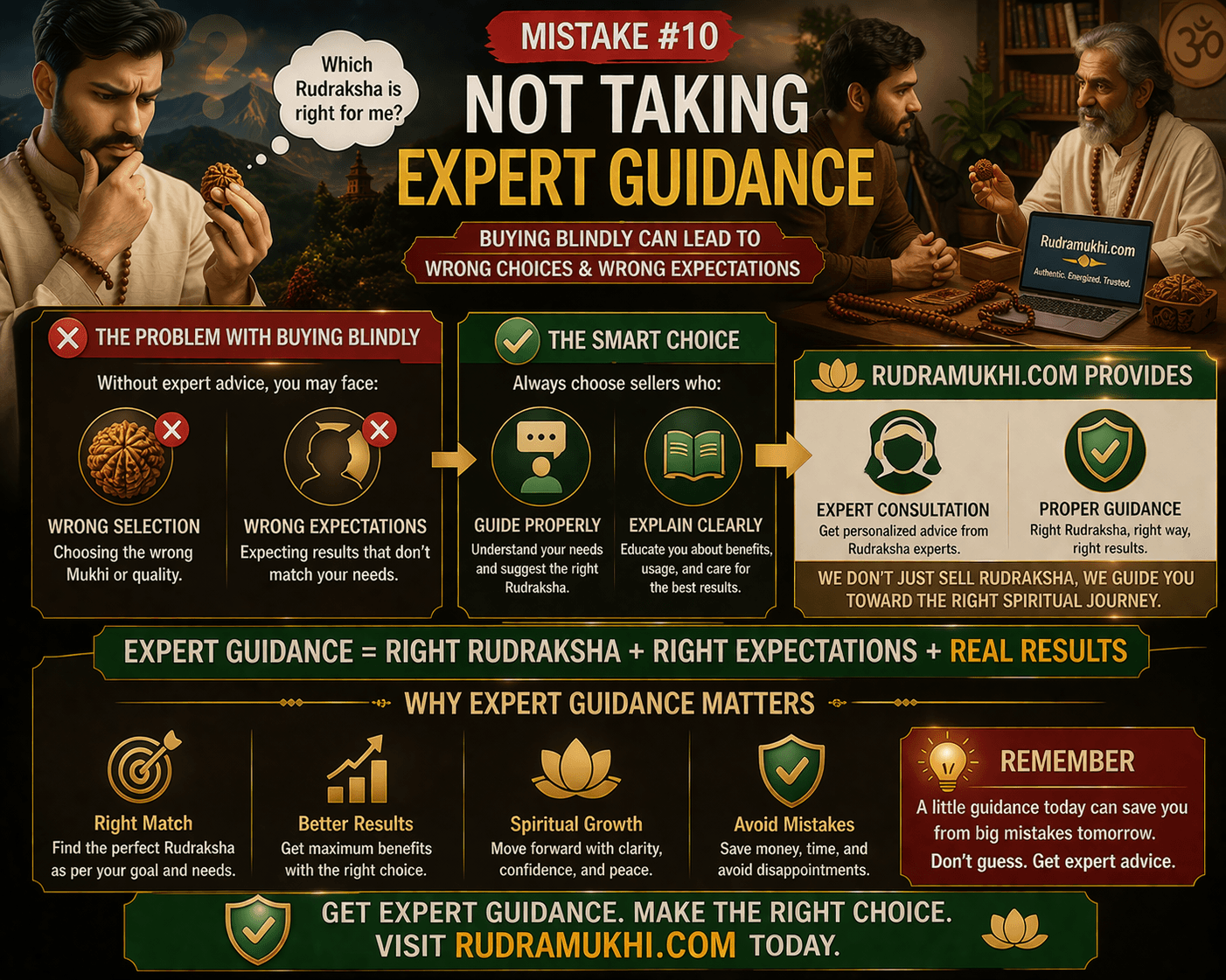 Which Rudraksha is right for me?

MISTAKE #10

NOT TAKING EXPERT GUIDANCE

BUYING BLINDLY CAN LEAD TO WRONG CHOICES & WRONG EXPECTATIONS

Rudramukhi.com
Authentic. Energized. Trusted.

THE PROBLEM WITH BUYING BLINDLY

Without expert advice, you may face:

WRONG SELECTION
Choosing the wrong Mukhi or quality.

WRONG EXPECTATIONS
Expecting results that don't match your needs.

THE SMART CHOICE

Always choose sellers who:

GUIDE PROPERLY
Understand your needs and suggest the right Rudraksha.

EXPLAIN CLEARLY
Educate you about benefits, usage, and care for the best results.

RUDRAMUKHI.COM PROVIDES

EXPERT CONSULTATION
Get personalized advice from Rudraksha experts.

PROPER GUIDANCE
Right Rudraksha, right way, right results.

WE DON'T JUST SELL RUDRAKSHA, WE GUIDE YOU TOWARD THE RIGHT SPIRITUAL JOURNEY.

EXPERT GUIDANCE = RIGHT RUDRAKSHA + RIGHT EXPECTATIONS + REAL RESULTS

WHY EXPERT GUIDANCE MATTERS

Right Match
Find the perfect Rudraksha as per your goal and needs.

Better Results
Get maximum benefits with the right choice.

Spiritual Growth
Move forward with clarity, confidence, and peace.

Avoid Mistakes
Save money, time, and avoid disappointments.

REMEMBER
A little guidance today can save you from big mistakes tomorrow.
Don't guess. Get expert advice.

GET EXPERT GUIDANCE. MAKE THE RIGHT CHOICE.
VISIT RUDRAMUKHI.COM TODAY.